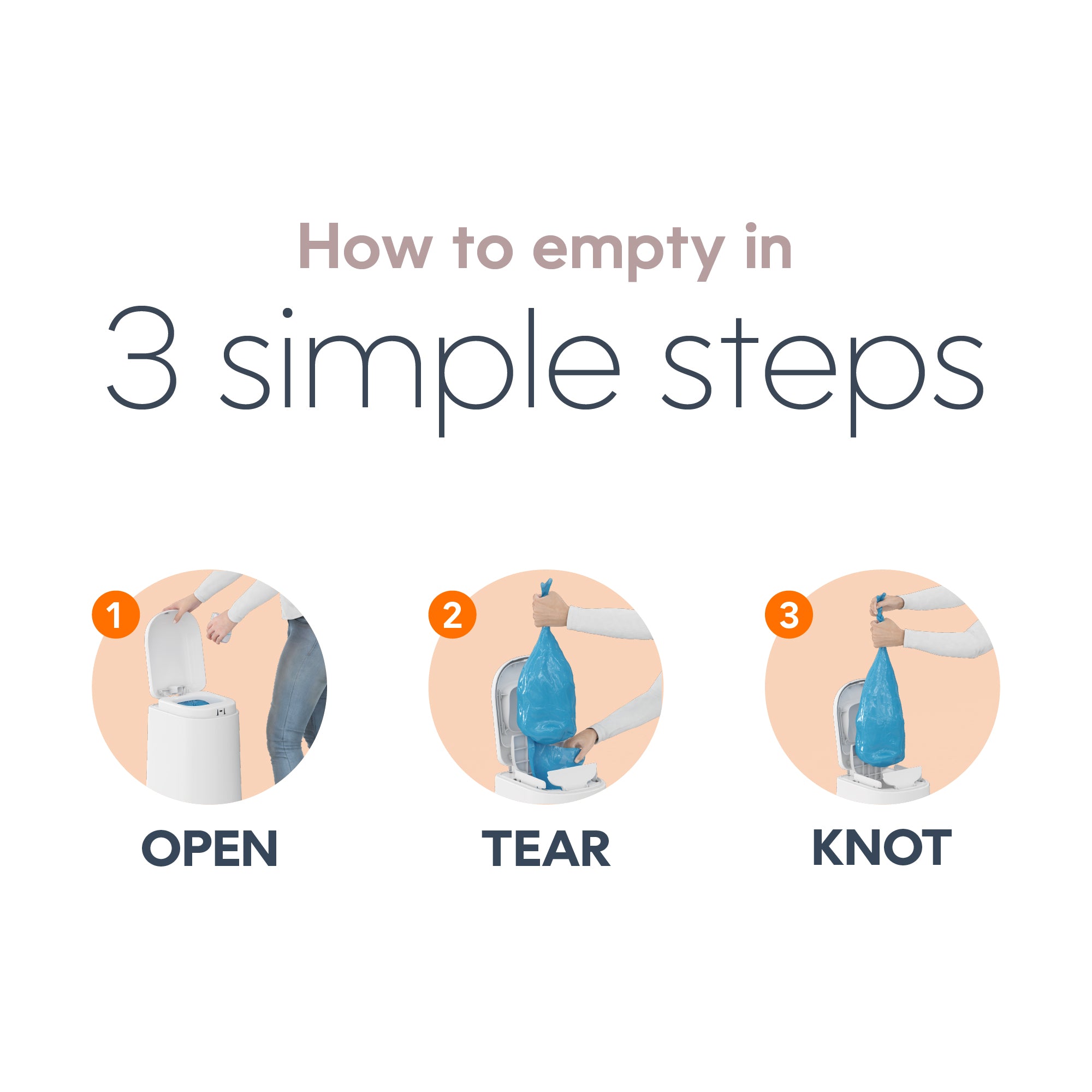 How to empty in

3 simple steps

1

OPEN

2

TEAR

3

KNOT